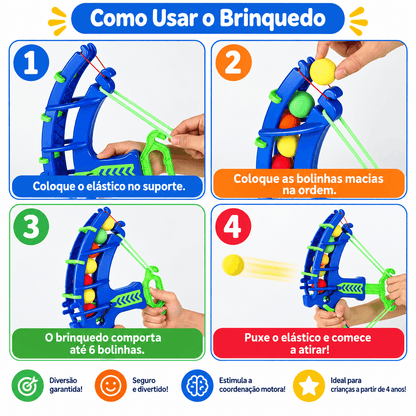 Como Usar o Brinquedo

1

Coloque o elástico no suporte.

2

Coloque as bolinhas macias na ordem.

3

O brinquedo comporta até 6 bolinhas.

4

Puxe o elástico e comece a atirar!

Diversão garantida!

Seguro e divertido!

Estimula a coordenação motora!

Ideal para crianças a partir de 4 anos!